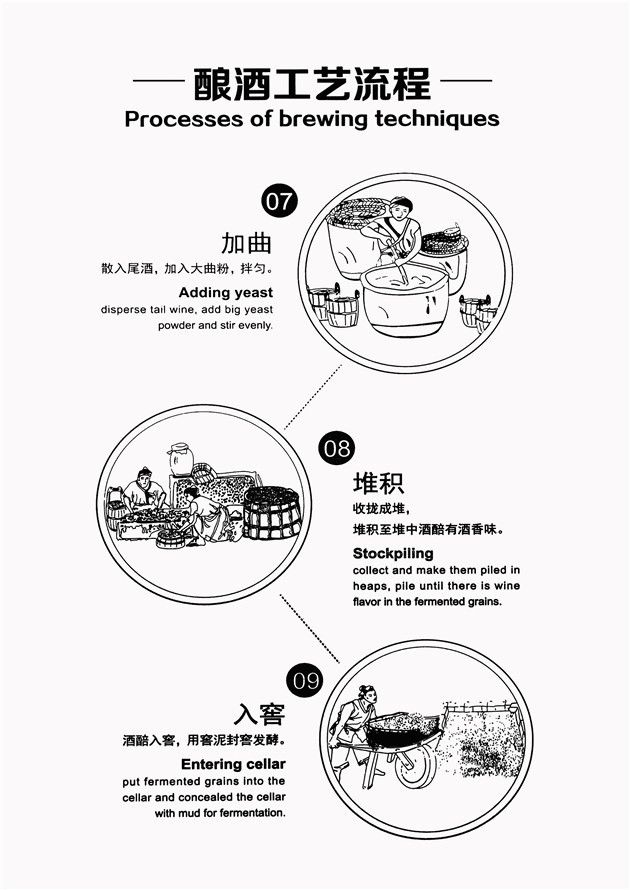 酿酒工艺流程
Processes of brewing techniques

07

加曲

散入尾酒，加入大曲粉，拌匀。

Adding yeast

disperse tail wine, add big yeast powder and stir evenly.

08

堆积

收拢成堆，
堆积至堆中酒醅有酒香味。

Stockpiling

collect and make them piled in heaps, pile until there is wine flavor in the fermented grains.

09

入窖

酒醅入窖，用窖泥封窖发酵。

Entering cellar

put fermented grains into the cellar and concealed the cellar with mud for fermentation.